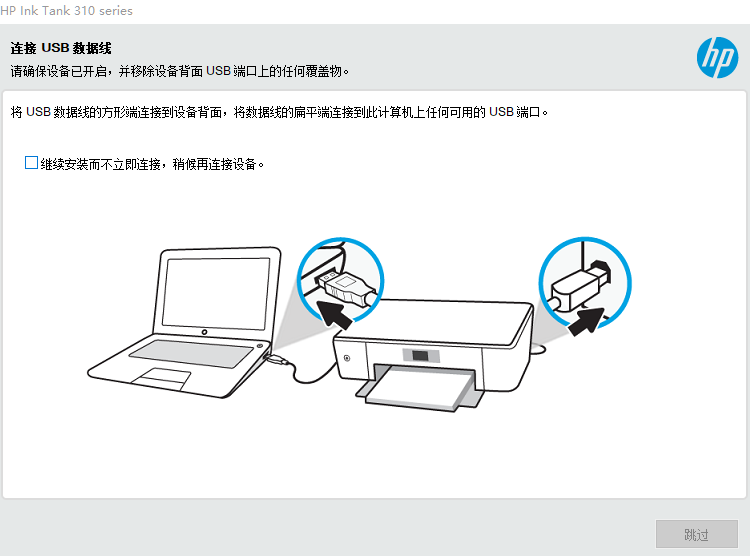 HP Ink Tank 310 series

连接 USB 数据线
请确保设备已开启，并移除设备背面 USB 端口上的任何覆盖物。

hp

将 USB 数据线的方形端连接到设备背面，将数据线的扁平端连接到此计算机上任何可用的 USB 端口。

继续安装而不立即连接，稍候再连接设备。

跳过