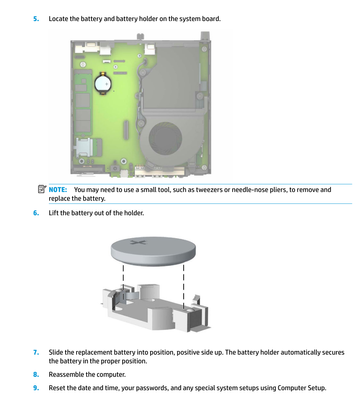 5. Locate the battery and battery holder on the system board.

NOTE: You may need to use a small tool, such as tweezers or needle-nose pliers, to remove and replace the battery.

6. Lift the battery out of the holder.

7. Slide the replacement battery into position, positive side up. The battery holder automatically secures the battery in the proper position.

8. Reassemble the computer.

9. Reset the date and time, your passwords, and any special system setups using Computer Setup.