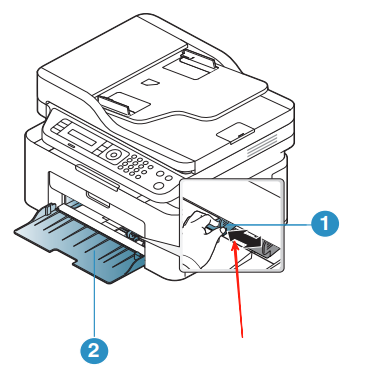 1

2