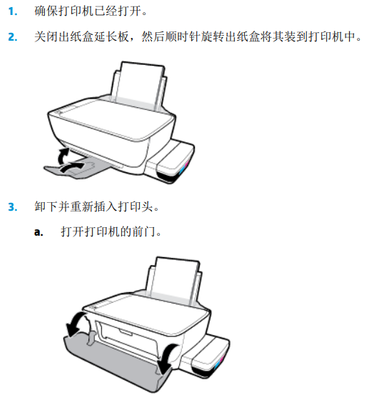 1. 确保打印机已经打开。

2. 关闭出纸盒延长板，然后顺时针旋转出纸盒将其装到打印机中。

3. 卸下并重新插入打印头。

a. 打开打印机的前门。