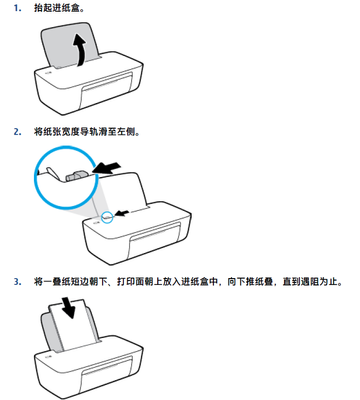 1. 抬起进纸盒。

2. 将纸张宽度导轨滑至左侧。

3. 将一叠纸短边朝下、打印面朝上放入进纸盒中，向下推纸叠，直到遇阻为止。