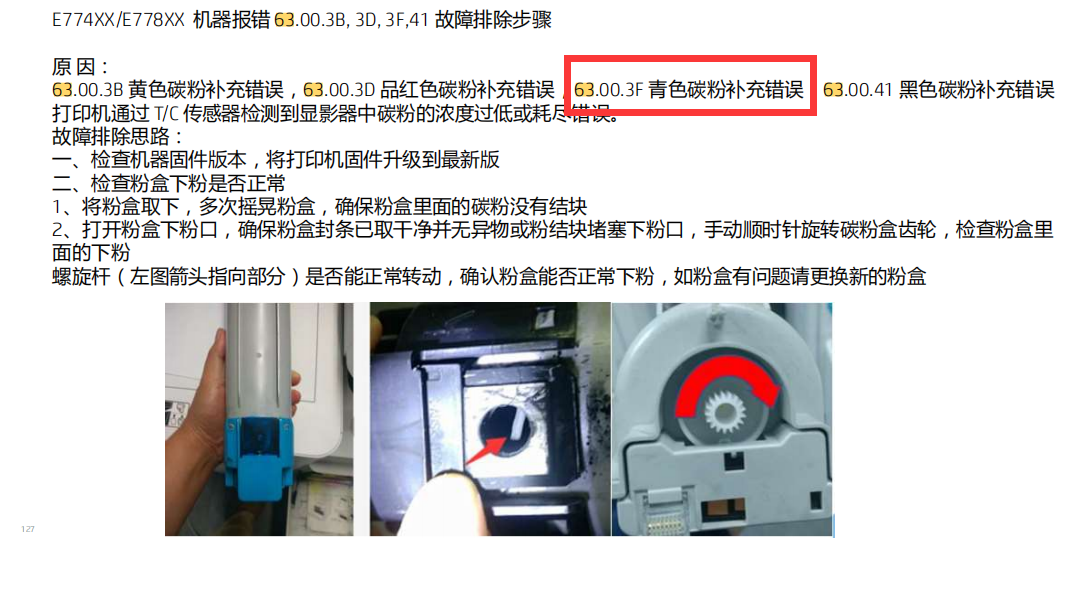 E774XX/E778XX 机器报错 63.00.3B, 3D, 3F,41 故障排除步骤

原因：
63.00.3B 黄色碳粉补充错误，63.00.3D 品红色碳粉补充错误，63.00.3F 青色碳粉补充错误 63.00.41 黑色碳粉补充错误
打印机通过 T/C 传感器检测到显影器中碳粉的浓度过低或耗尽错误。
故障排除思路：
一、检查机器固件版本，将打印机固件升级到最新版
二、检查粉盒下粉是否正常
1、将粉盒取下，多次摇晃粉盒，确保粉盒里面的碳粉没有结块
2、打开粉盒下粉口，确保粉盒封条已取干净并无异物或粉结块堵塞下粉口，手动顺时针旋转碳粉盒齿轮，检查粉盒里面的下粉
螺旋杆（左图箭头指向部分）是否能正常转动，确认粉盒能否正常下粉，如粉盒有问题请更换新的粉盒

127