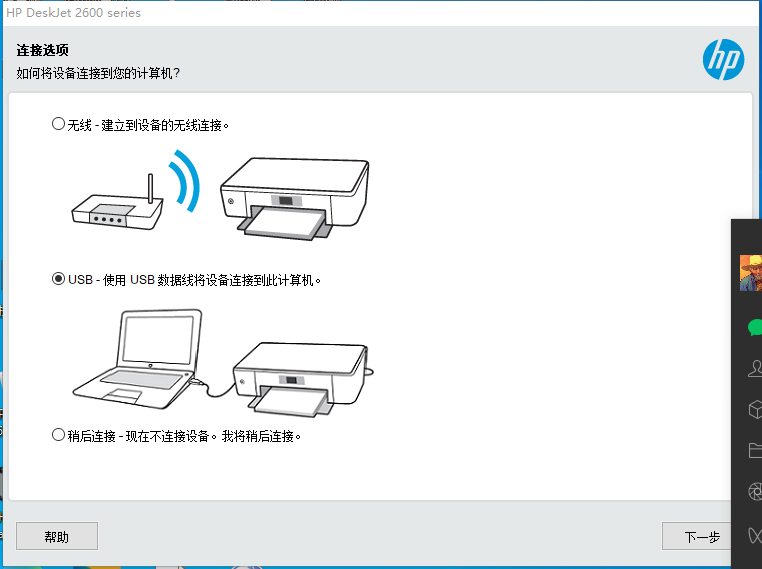 HP DeskJet 2600 series

连接选项
如何将设备连接到您的计算机?

hp

无线 - 建立到设备的无线连接。

USB - 使用 USB 数据线将设备连接到此计算机。

稍后连接 - 现在不连接设备。我将稍后连接。

帮助

下一步